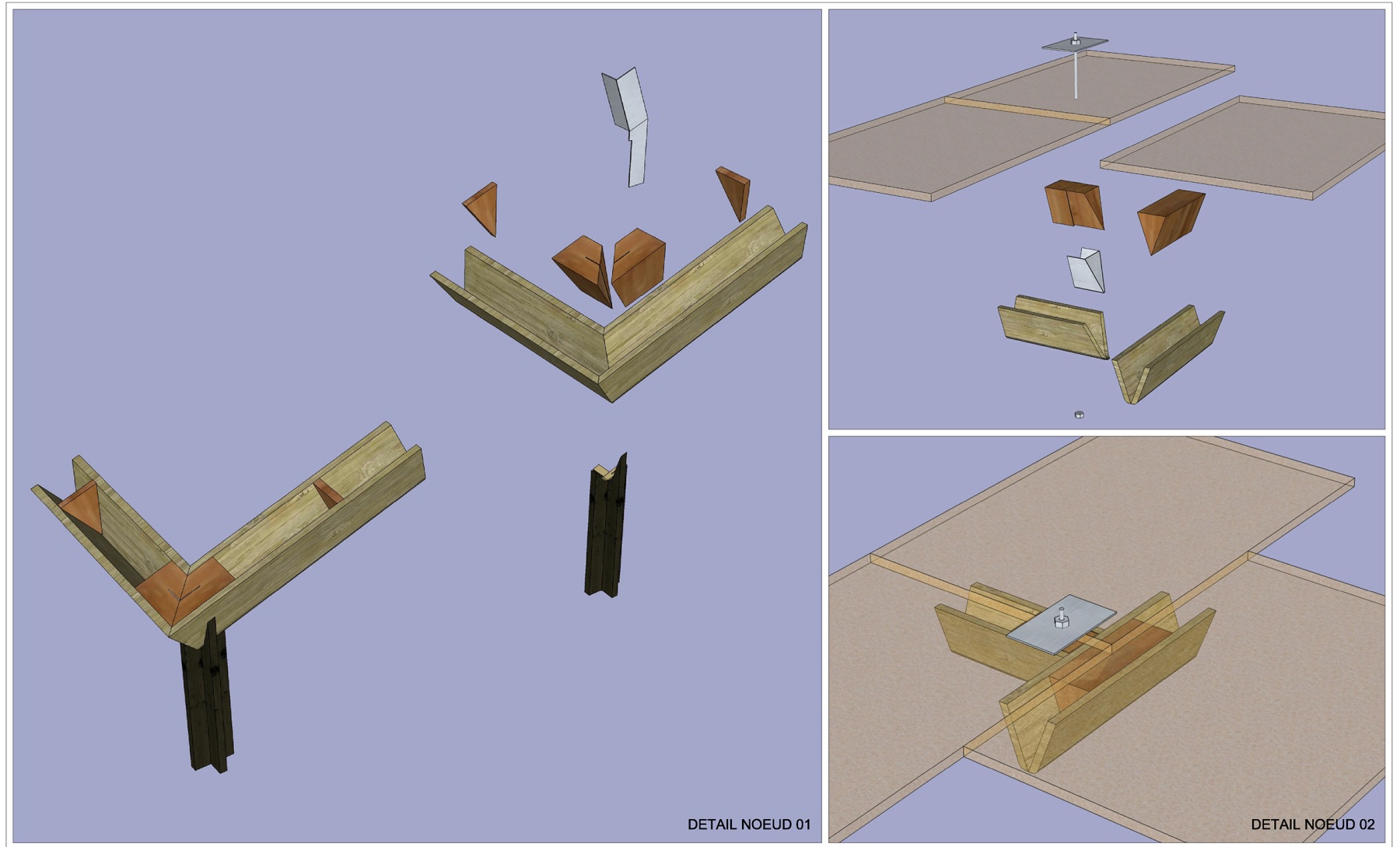 DETAIL NOEUD 01

DETAIL NOEUD 02